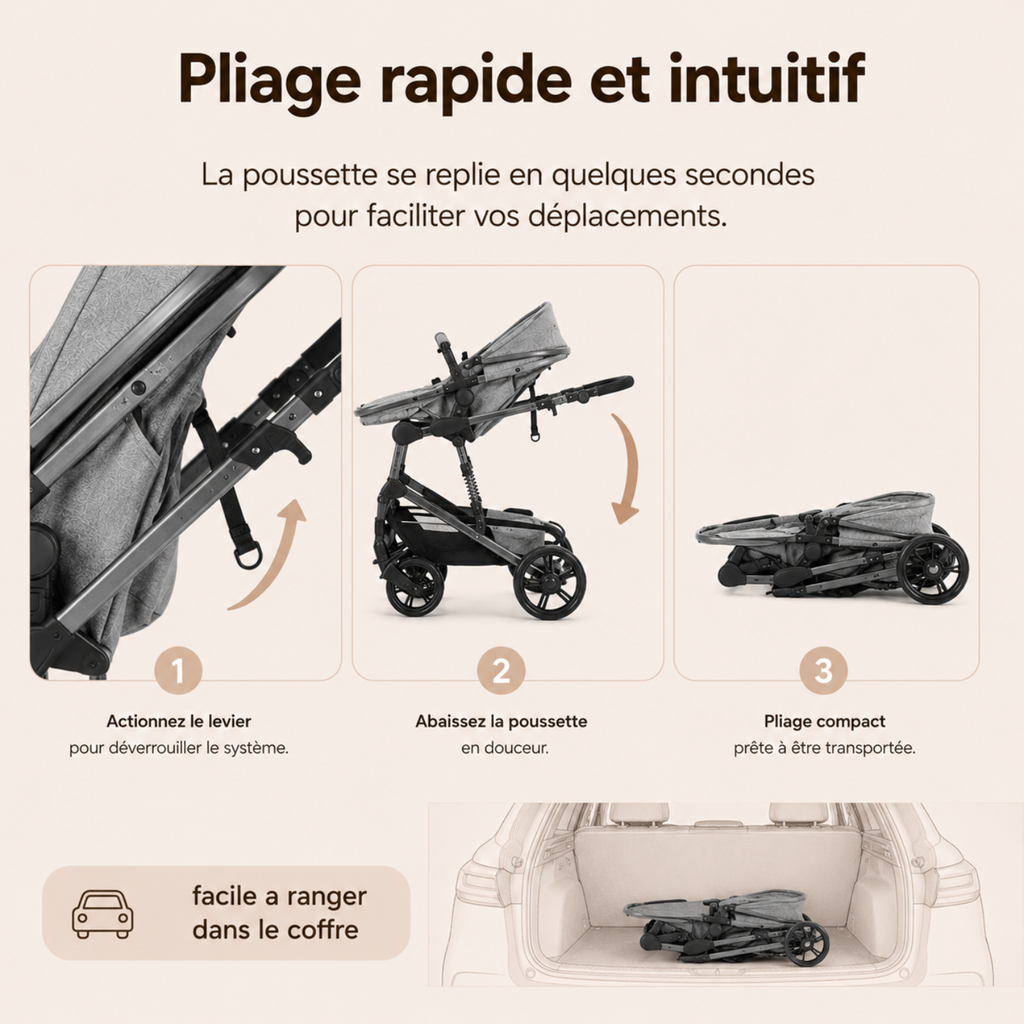 Pliage rapide et intuitif

La poussette se replie en quelques secondes pour faciliter vos déplacements.

1

Actionnez le levier
pour déverrouiller le système.

2

Abaissez la poussette
en douceur.

3

Pliage compact
prête à être transportée.

facile a ranger
dans le coffre